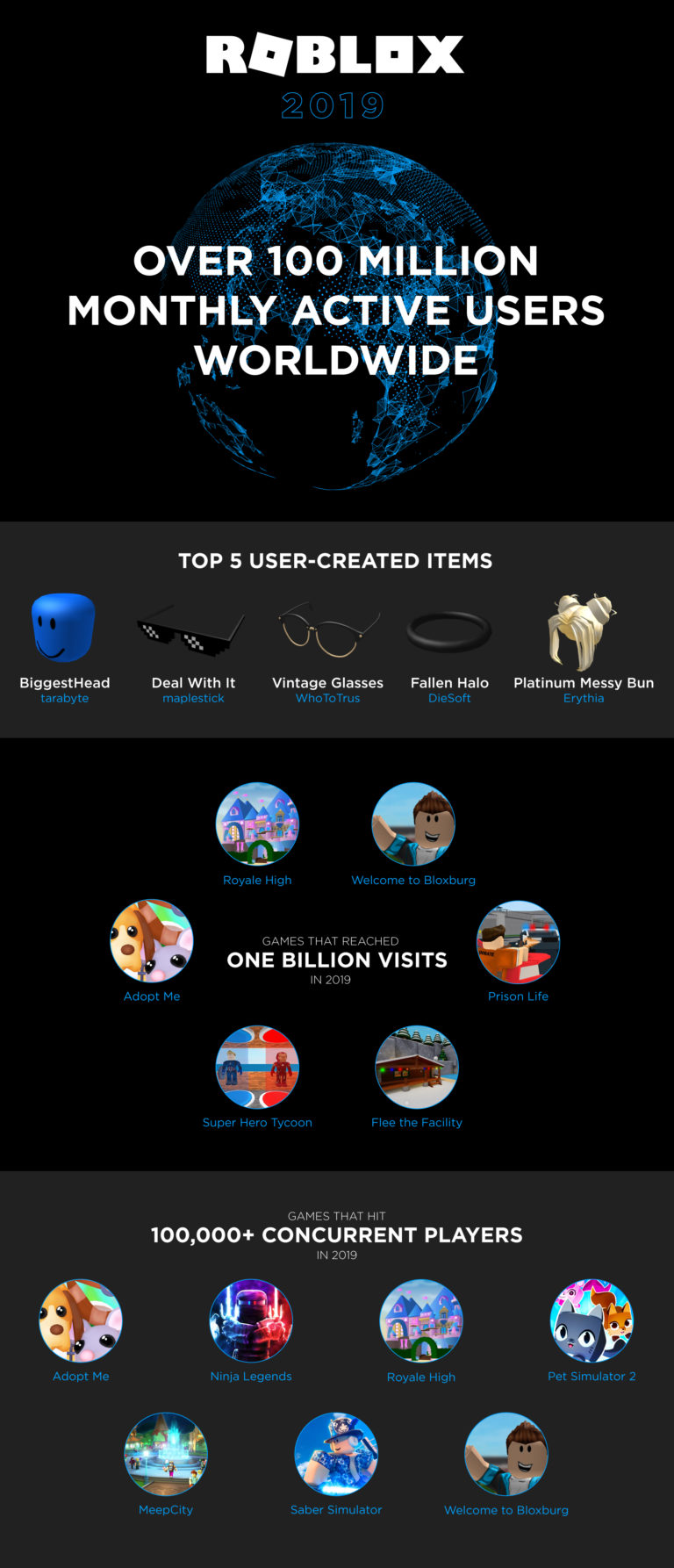 ROBLOX
2019

OVER 100 MILLION MONTHLY ACTIVE USERS WORLDWIDE

TOP 5 USER-CREATED ITEMS

BiggestHead
tarabyte

Deal With It
maplestick

Vintage Glasses
WhoToTrus

Fallen Halo
DieSoft

Platinum Messy Bun
Erythia

Royale High

Welcome to Bloxburg

Adopt Me

GAMES THAT REACHED
ONE BILLION VISITS
IN 2019

Prison Life

Super Hero Tycoon

Flee the Facility

GAMES THAT HIT
100,000+ CONCURRENT PLAYERS
IN 2019

Adopt Me

Ninja Legends

Royale High

Pet Simulator 2

MeepCity

Saber Simulator

Welcome to Bloxburg